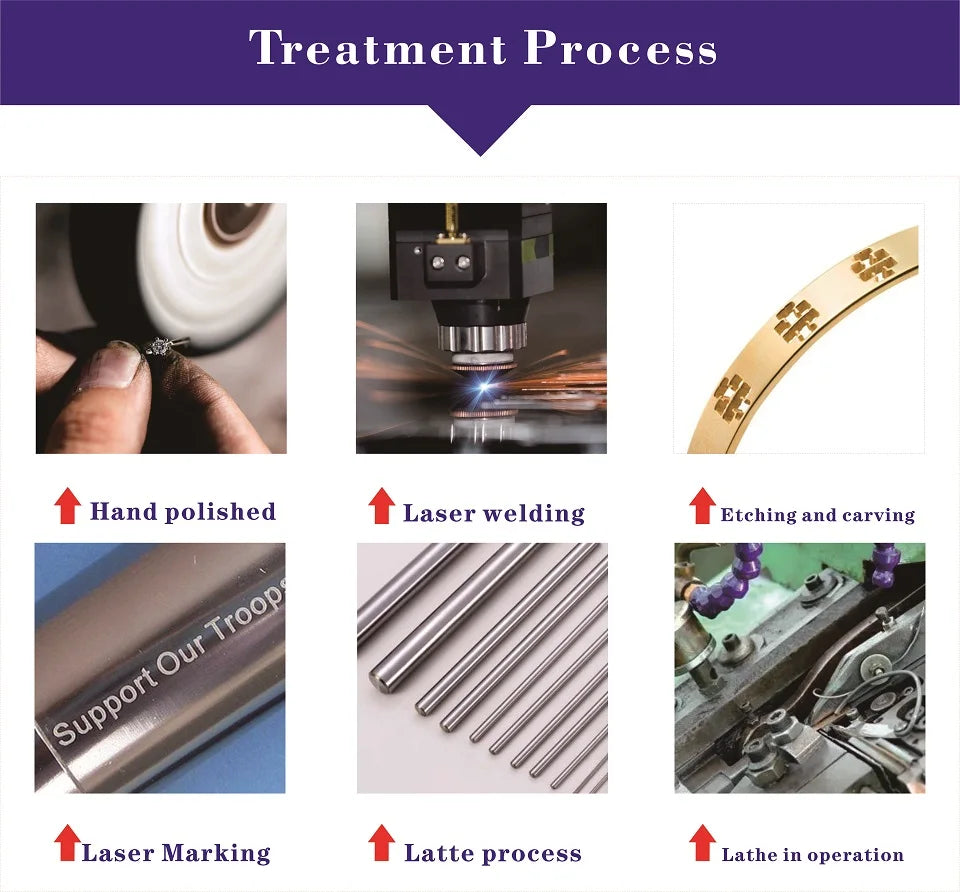 Treatment Process

Hand polished

Laser welding

Etching and carving

Support Our Troops

Laser Marking

Latte process

Lathe in operation